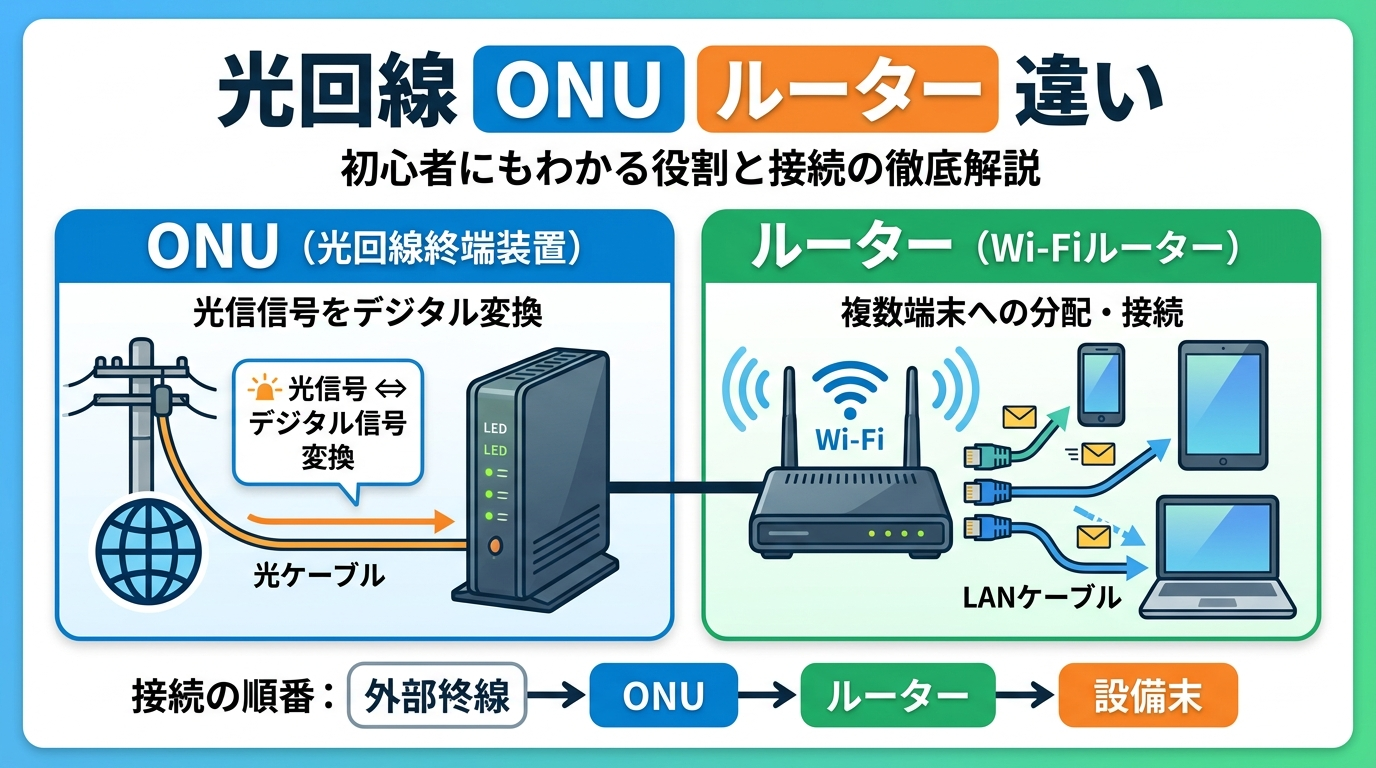 光回線 ONU ルーター 違い

初心者にもわかる役割と接続の徹底解説

ONU（光回線終端装置）

光信信号をデジタル変換

光信号 ⇔ デジタル信号 変換

LED

LED

光ケーブル

ルーター（Wi-Fiルーター）

複数端末への分配・接続

Wi-Fi

LANケーブル

接続の順番： 外部終線 → ONU → ルーター → 設備末